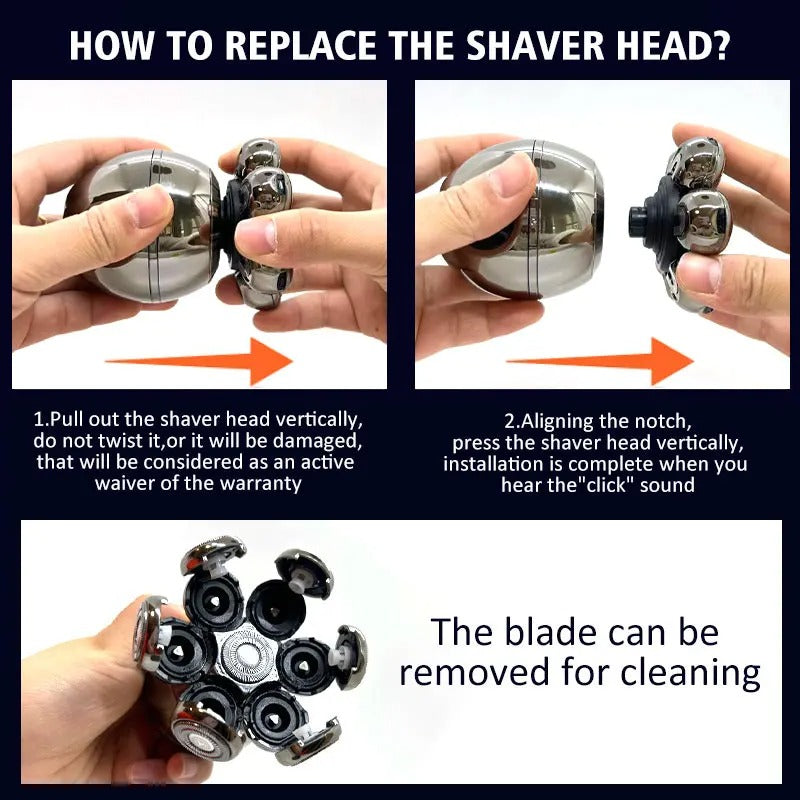 HOW TO REPLACE THE SHAVER HEAD?

1.Pull out the shaver head vertically, do not twist it,or it will be damaged, that will be considered as an active waiver of the warranty

2.Aligning the notch, press the shaver head vertically, installation is complete when you hear the"click" sound

The blade can be removed for cleaning